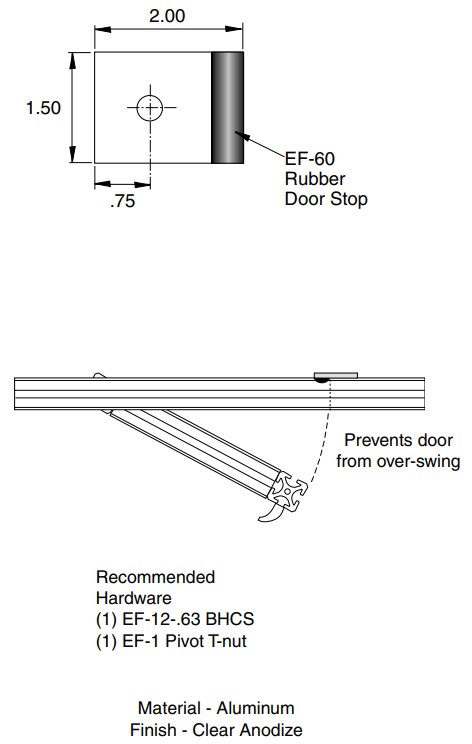 2.00

1.50

.75

EF-60
Rubber
Door Stop

Prevents door
from over-swing

Recommended
Hardware
(1) EF-12-.63 BHCS
(1) EF-1 Pivot T-nut

Material - Aluminum
Finish - Clear Anodize